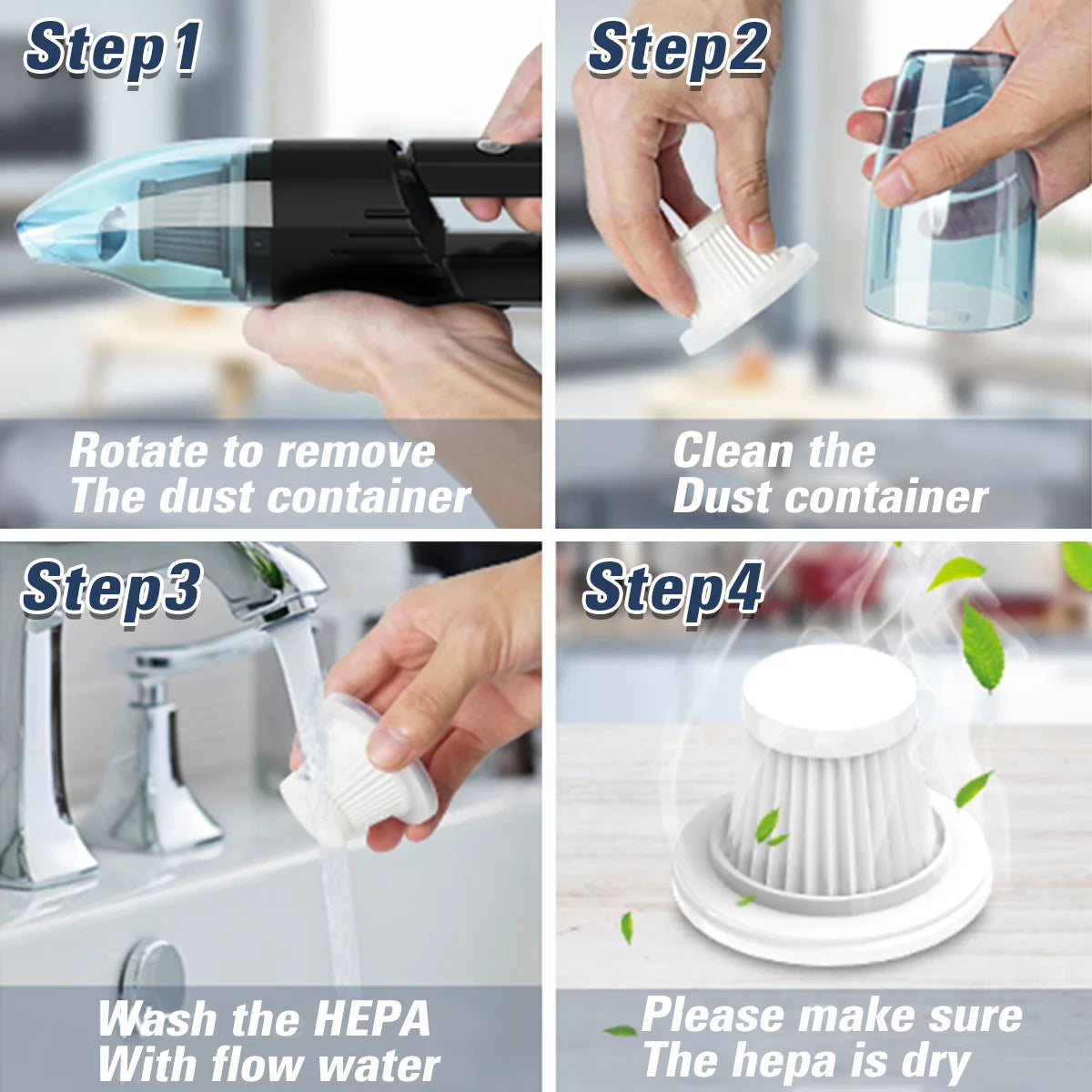 Step1

Rotate to remove
The dust container

Step2

Clean the
Dust container

Step3

Wash the HEPA
With flow water

Step4

Please make sure
The hepa is dry