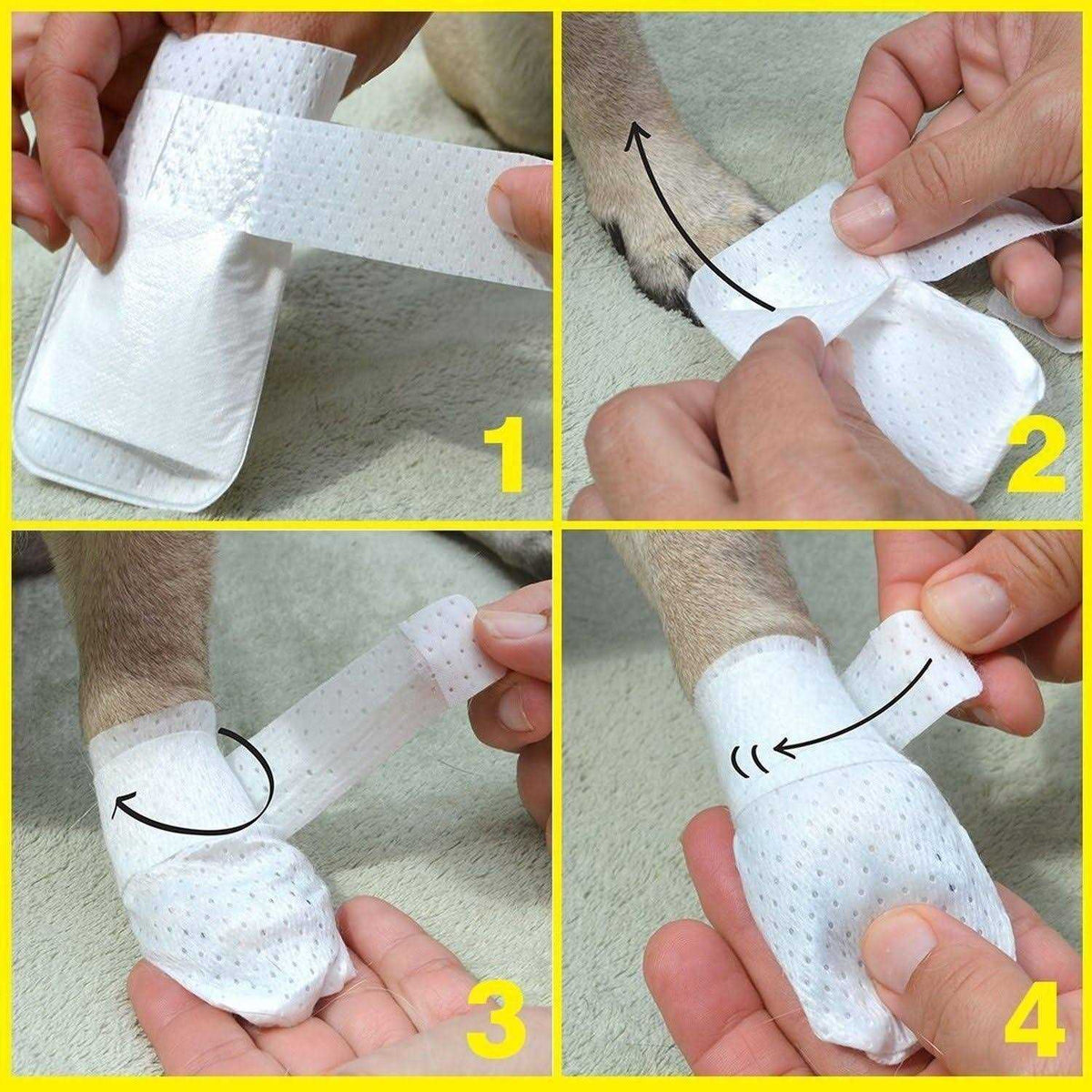 1
2
3
4